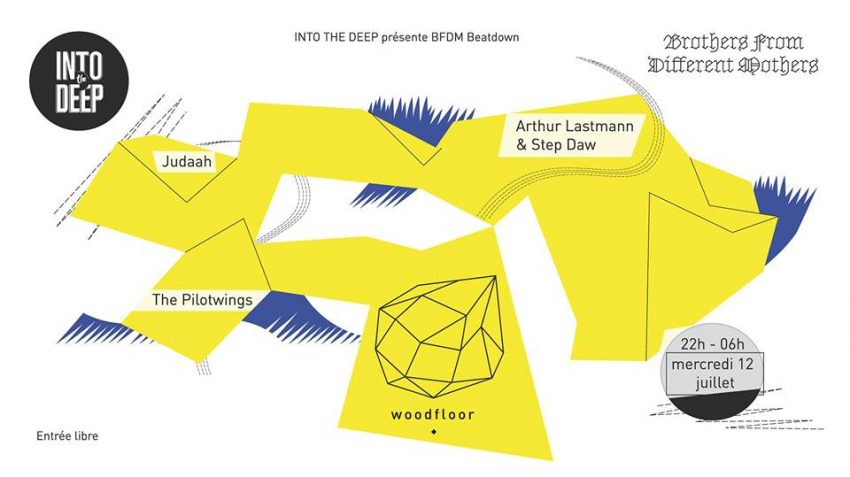 INTO the DEEP

INTO THE DEEP présente BFDM Beatdown

Brothers From Different Mothers

Judaah

Arthur Lastmann & Step Daw

The Pilotwings

woodfloor

22h - 06h
mercredi 12 juillet

Entrée libre